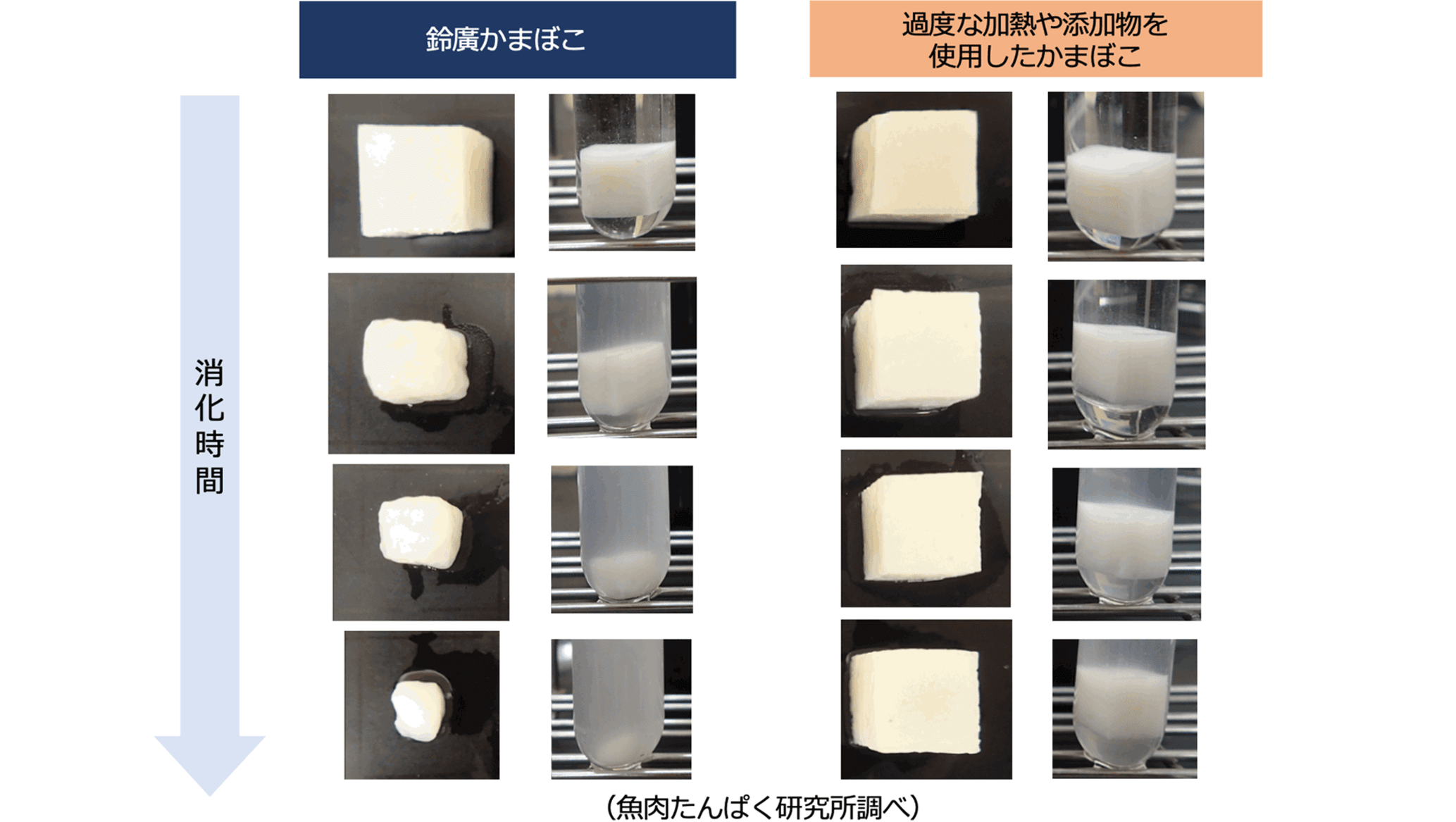 鈴廣かまぼこ

過度な加熱や添加物を使用したかまぼこ

消化時間

（魚肉たんぱく研究所調べ）